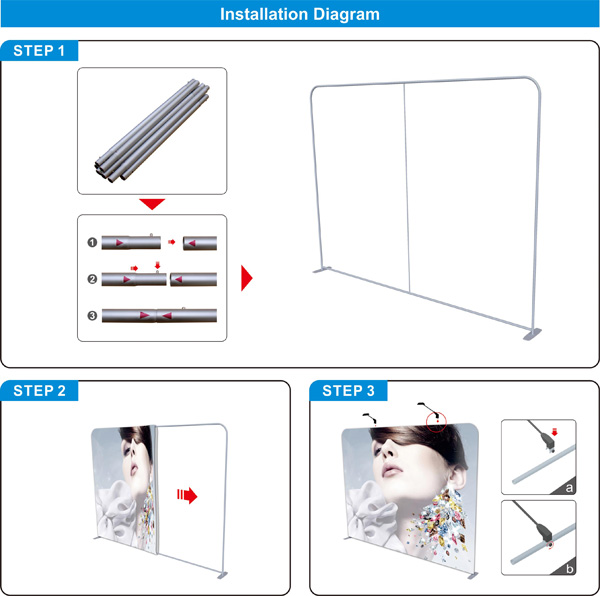 Installation Diagram

STEP 1

1

2

3

STEP 2

STEP 3

a

b